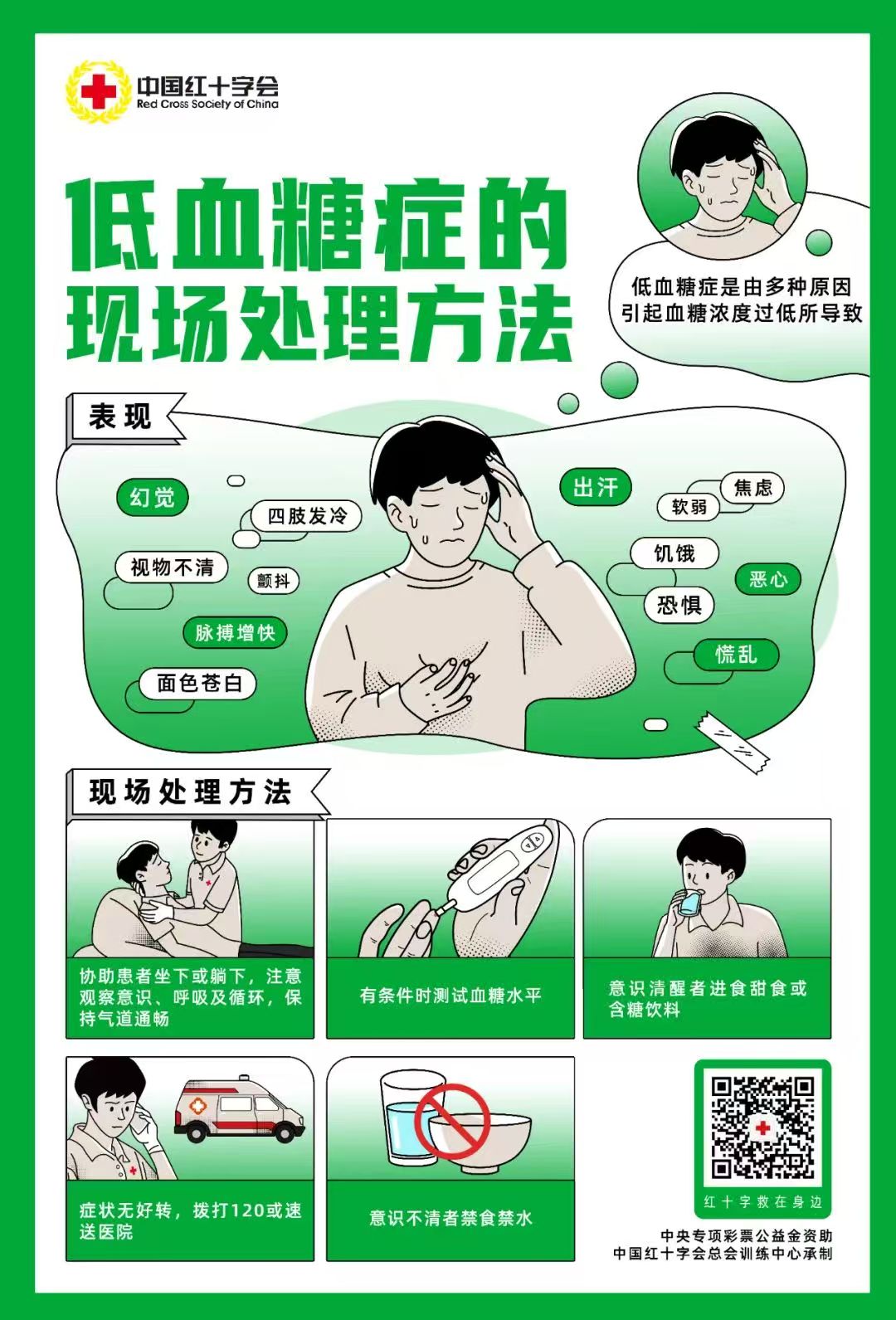 中国红十字会
Red Cross Society of China

低血糖症的现场处理方法

低血糖症是由多种原因引起血糖浓度过低所导致

表现

幻觉
四肢发冷
视物不清
颤抖
脉搏增快
面色苍白
出汗
焦虑
软弱
饥饿
恶心
恐惧
慌乱

现场处理方法

协助患者坐下或躺下，注意观察意识、呼吸及循环，保持气道通畅

有条件时测试血糖水平

意识清醒者进食甜食或含糖饮料

症状无好转，拨打120或速送医院

意识不清者禁食禁水

红十字救在身边

中央专项彩票公益金资助
中国红十字会总会训练中心承制